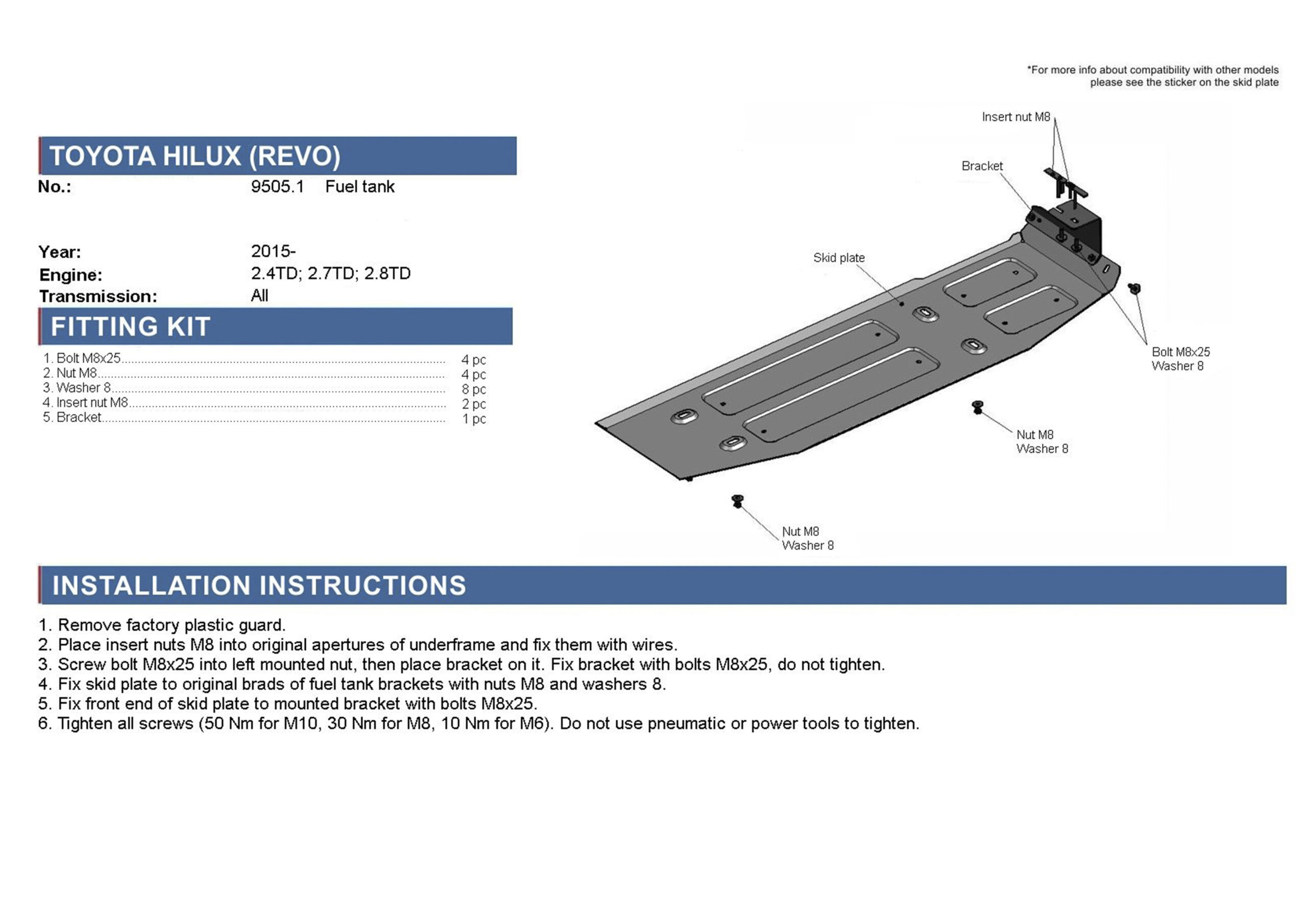 *For more info about compatibility with other models please see the sticker on the skid plate

TOYOTA HILUX (REVO)

No.: 9505.1 Fuel tank

Year: 2015-
Engine: 2.4TD; 2.7TD; 2.8TD
Transmission: All

FITTING KIT

1. Bolt M8x25 4 pc
2. Nut M8 4 pc
3. Washer 8 8 pc
4. Insert nut M8 2 pc
5. Bracket 1 pc

Insert nut M8
Bracket
Skid plate
Bolt M8x25
Washer 8
Nut M8
Washer 8
Nut M8
Washer 8

INSTALLATION INSTRUCTIONS

1. Remove factory plastic guard.
2. Place insert nuts M8 into original apertures of underframe and fix them with wires.
3. Screw bolt M8x25 into left mounted nut, then place bracket on it. Fix bracket with bolts M8x25, do not tighten.
4. Fix skid plate to original brads of fuel tank brackets with nuts M8 and washers 8.
5. Fix front end of skid plate to mounted bracket with bolts M8x25.
6. Tighten all screws (50 Nm for M10, 30 Nm for M8, 10 Nm for M6). Do not use pneumatic or power tools to tighten.